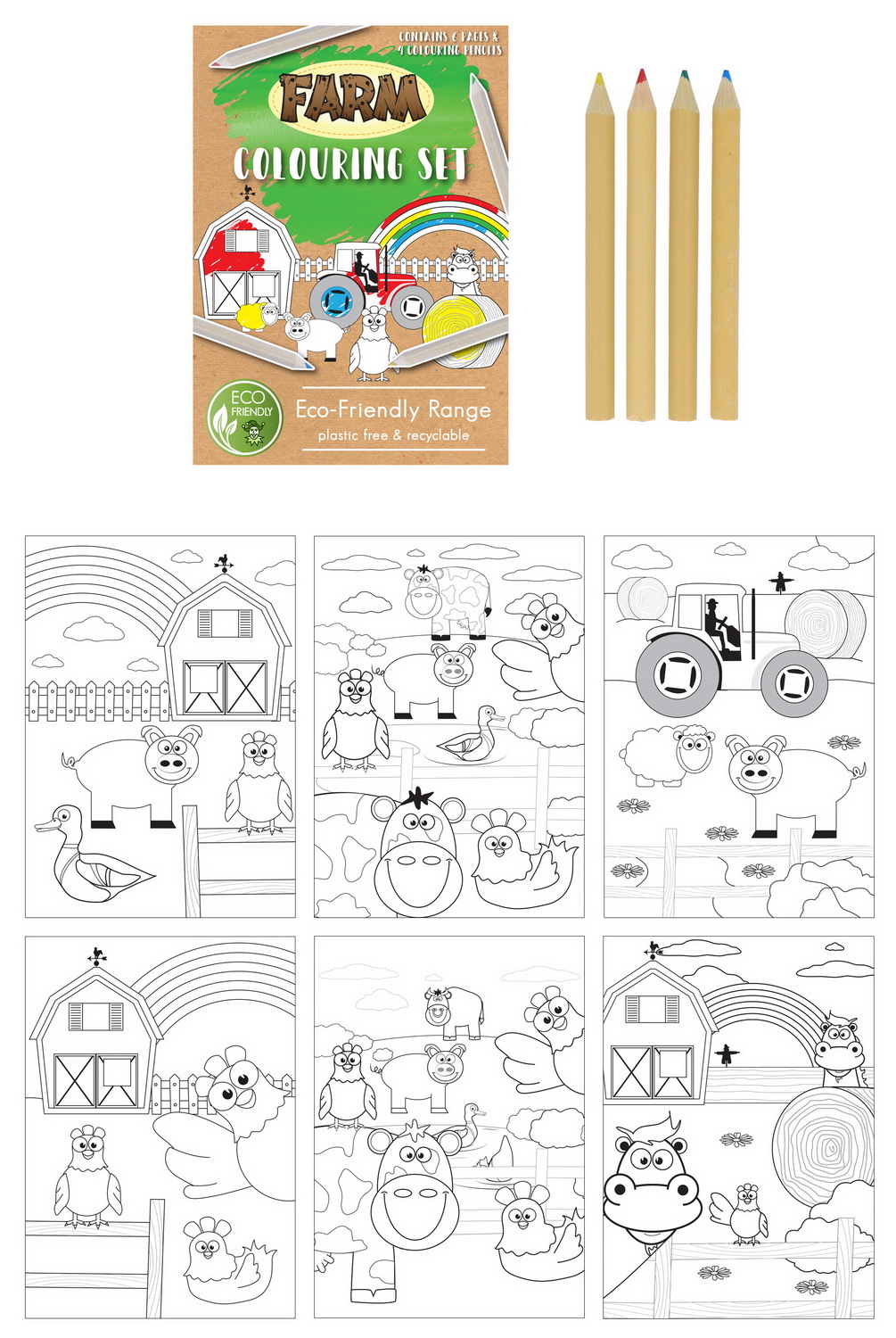 CONTAINS 6 PAGES & 4 COLOURING PENCILS

FARM

COLOURING SET

ECO FRIENDLY

Eco-Friendly Range

plastic free & recyclable