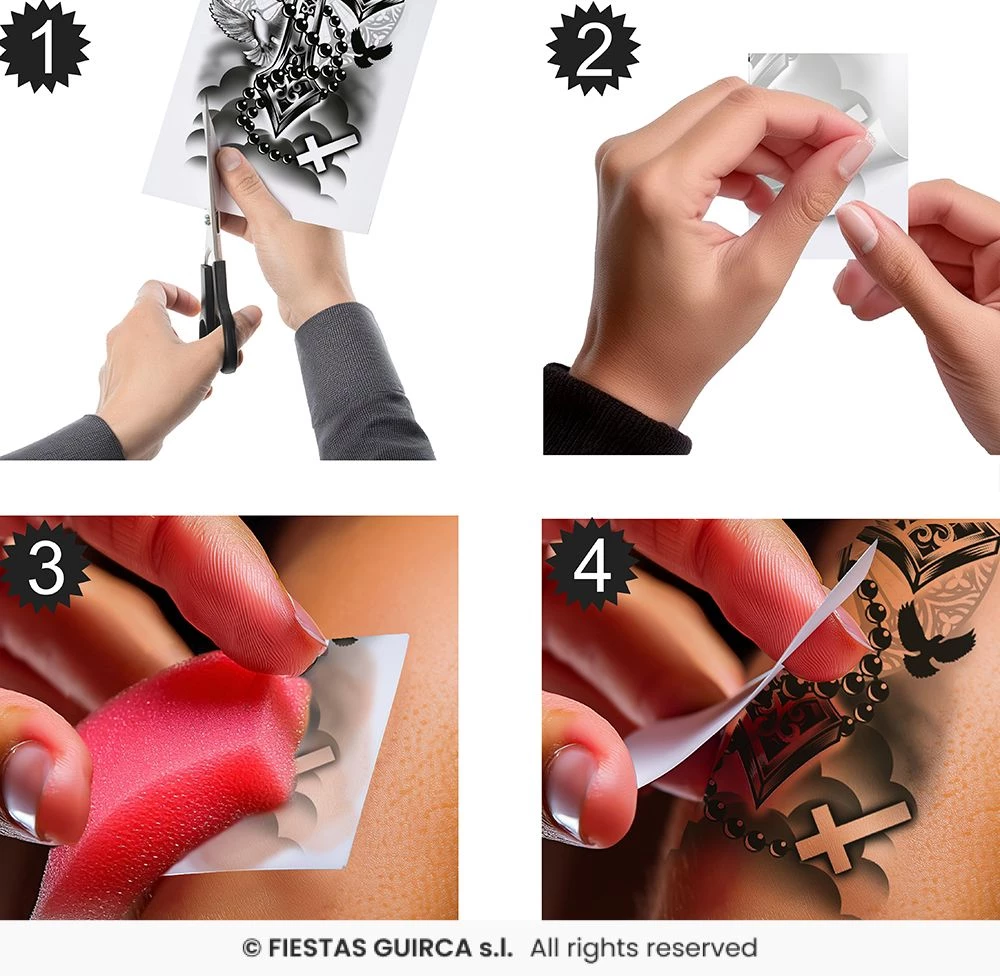 1

2

3

4

© FIESTAS GUIRCA s.l. All rights reserved